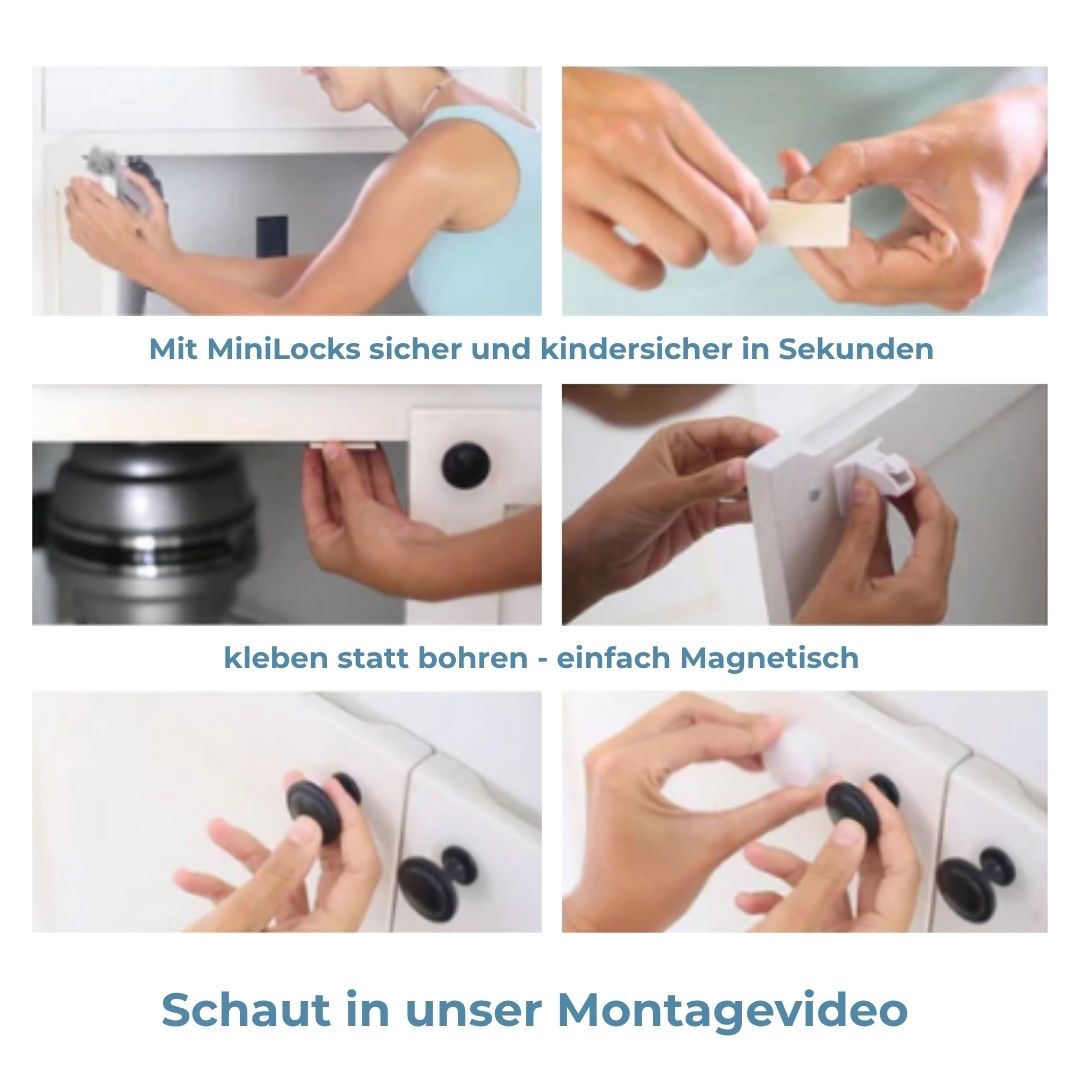 Mit MiniLocks sicher und kindersicher in Sekunden

kleben statt bohren - einfach Magnetisch

Schaut in unser Montagevideo